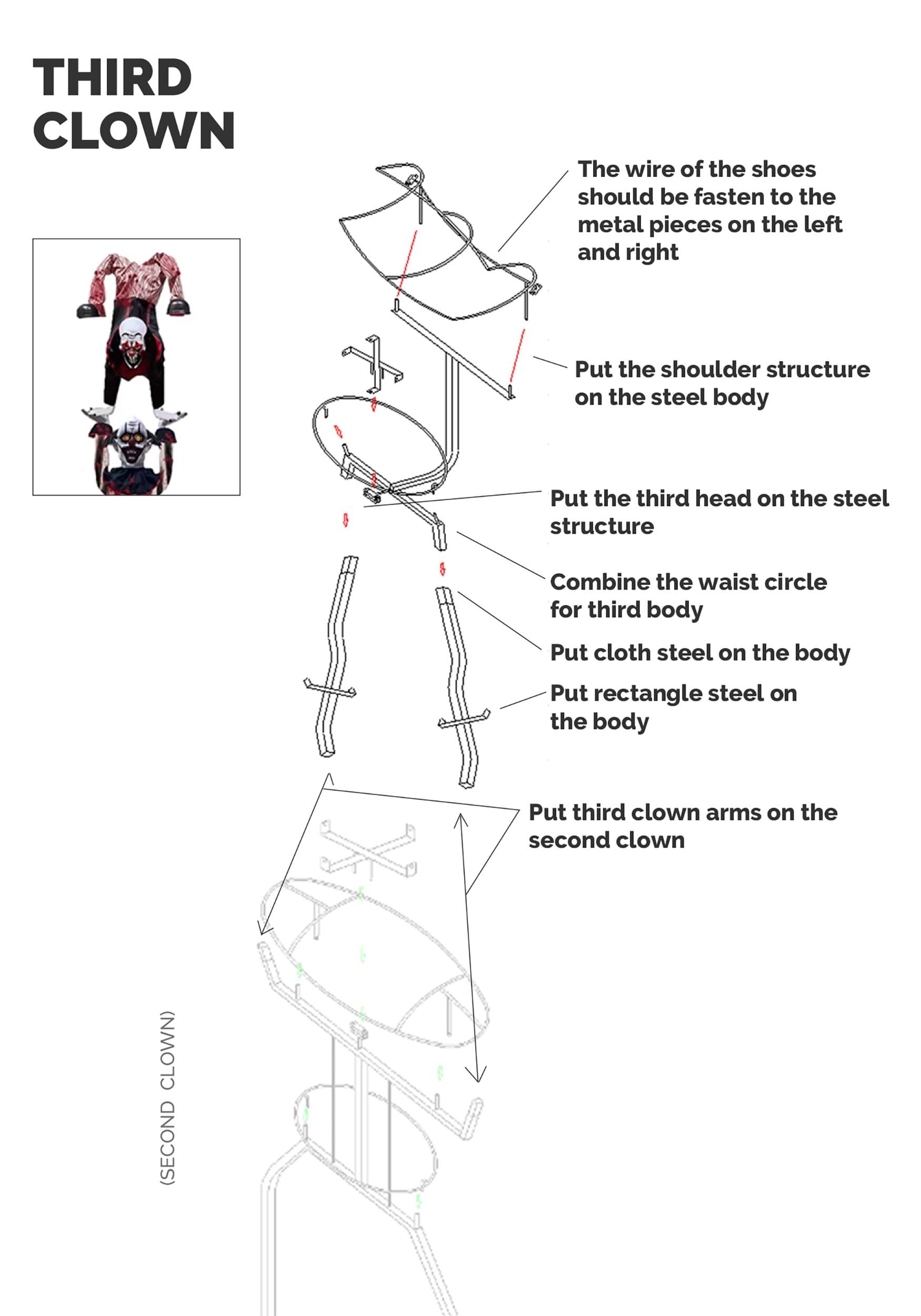 THIRD CLOWN

The wire of the shoes should be fasten to the metal pieces on the left and right

Put the shoulder structure on the steel body

Put the third head on the steel structure

Combine the waist circle for third body

Put cloth steel on the body

Put rectangle steel on the body

Put third clown arms on the second clown

(SECOND CLOWN)